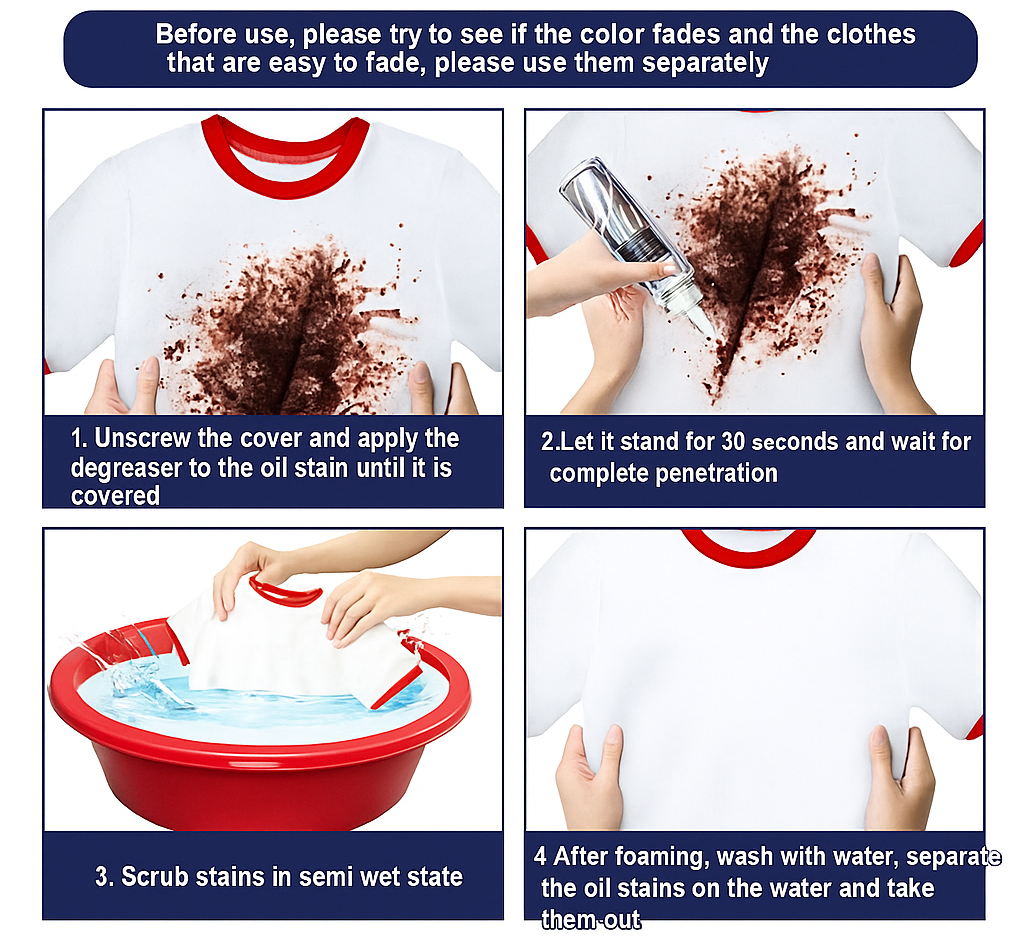 Before use, please try to see if the color fades and the clothes that are easy to fade, please use them separately

1. Unscrew the cover and apply the degreaser to the oil stain until it is covered

2.Let it stand for 30 seconds and wait for complete penetration

3. Scrub stains in semi wet state

4 After foaming, wash with water, separate the oil stains on the water and take them out